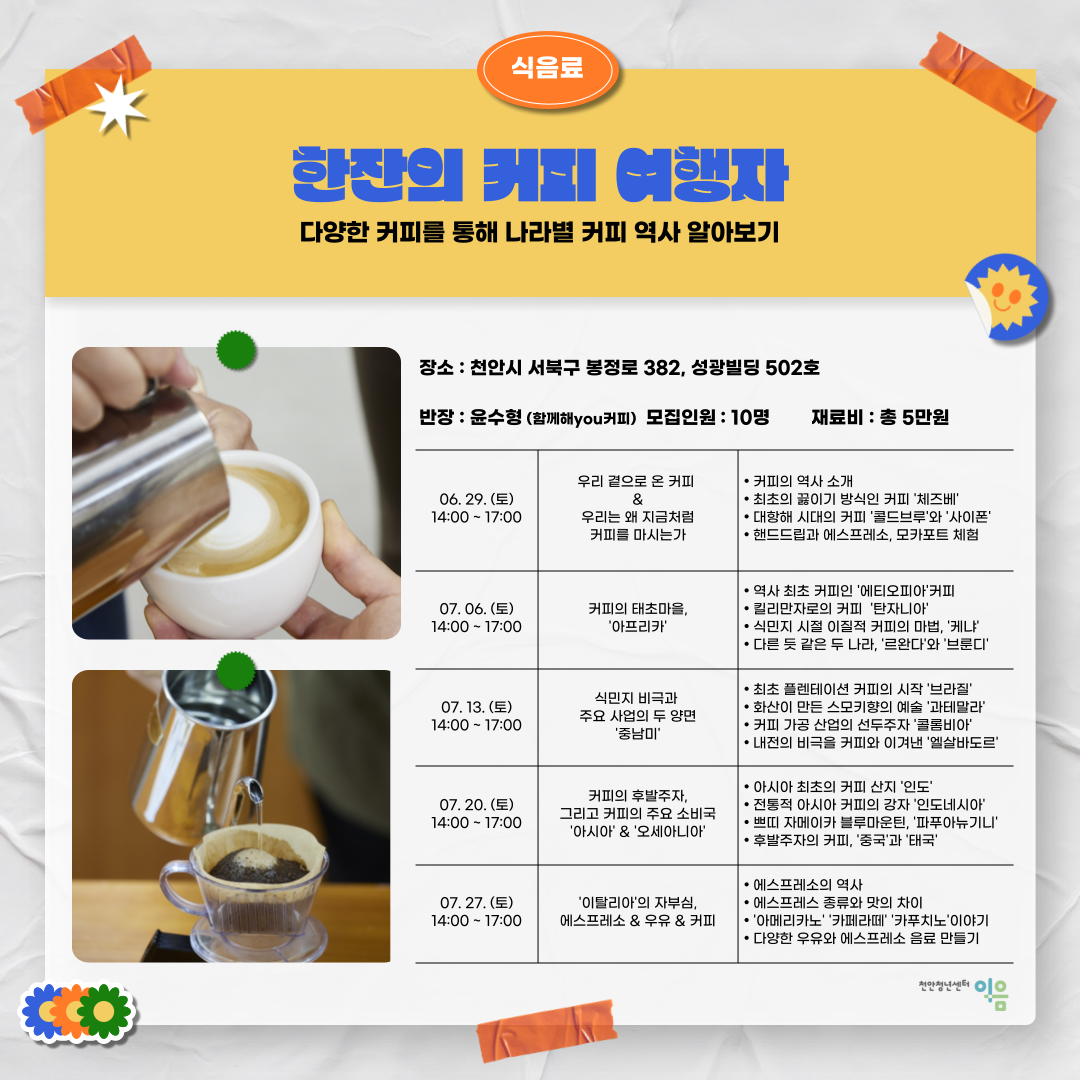 식음료

한잔의 커피 여행자

다양한 커피를 통해 나라별 커피 역사 알아보기

장소 : 천안시 서북구 봉정로 382, 성광빌딩 502호

반장 : 윤수형 (함께해you커피) 모집인원 : 10명 재료비 : 총 5만원

| | | |
|---|---|---|
| 06. 29. (토) 14:00 ~ 17:00 | 우리 곁으로 온 커피 & 우리는 왜 지금처럼 커피를 마시는가 | • 커피의 역사 소개 • 최초의 끓이기 방식인 커피 '체즈베' • 대항해 시대의 커피 '콜드브루'와 '사이폰' • 핸드드립과 에스프레소, 모카포트 체험 |
| 07. 06. (토) 14:00 ~ 17:00 | 커피의 태초마을, '아프리카' | • 역사 최초 커피인 '에티오피아'커피 • 킬리만자로의 커피 '탄자니아' • 식민지 시절 이질적 커피의 마법, '케냐' • 다른 듯 같은 두 나라, '르완다'와 '브룬디' |
| 07. 13. (토) 14:00 ~ 17:00 | 식민지 비극과 주요 사업의 두 양면 '중남미' | • 최초 플렌테이션 커피의 시작 '브라질' • 화산이 만든 스모키향의 예술 '과테말라' • 커피 가공 산업의 선두주자 '콜롬비아' • 내전의 비극을 커피와 이겨낸 '엘살바도르' |
| 07. 20. (토) 14:00 ~ 17:00 | 커피의 후발주자, 그리고 커피의 주요 소비국 '아시아' & '오세아니아' | • 아시아 최초의 커피 산지 '인도' • 전통적 아시아 커피의 강자 '인도네시아' • 쁘띠 자메이카 블루마운틴, '파푸아뉴기니' • 후발주자의 커피, '중국'과 '태국' |
| 07. 27. (토) 14:00 ~ 17:00 | '이탈리아'의 자부심, 에스프레소 & 우유 & 커피 | • 에스프레소의 역사 • 에스프레스 종류와 맛의 차이 • '아메리카노' '카페라떼' '카푸치노'이야기 • 다양한 우유와 에스프레소 음료 만들기 |

천안청년센터 이음